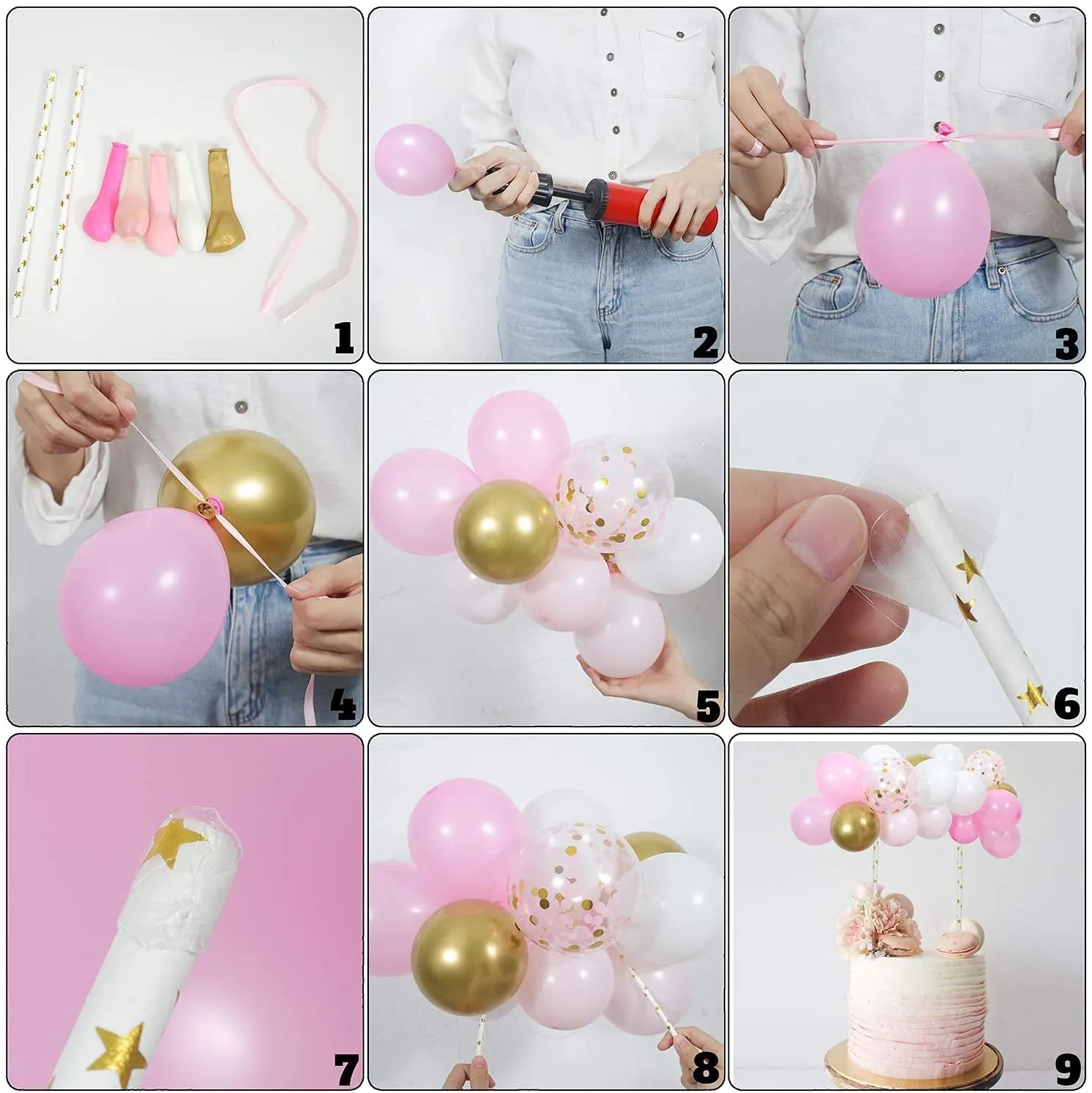 1

2

3

4

5

6

7

8

9